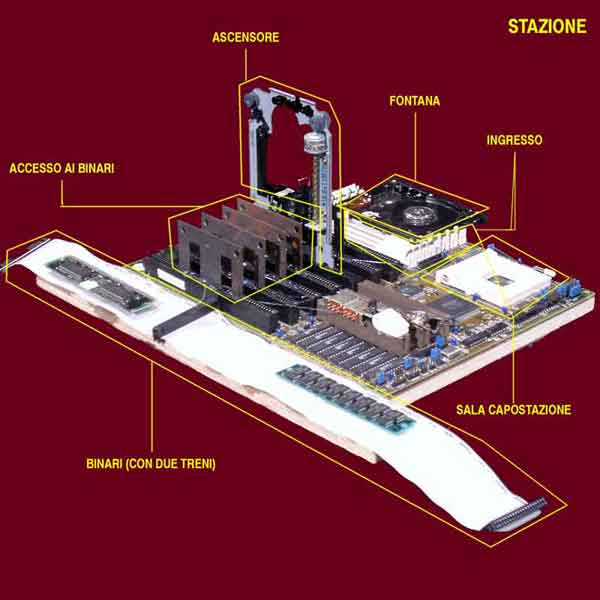 STAZIONE

ASCENSORE

FONTANA

INGRESSO

ACCESSO AI BINARI

SALA CAPOSTAZIONE

BINARI (CON DUE TRENI)